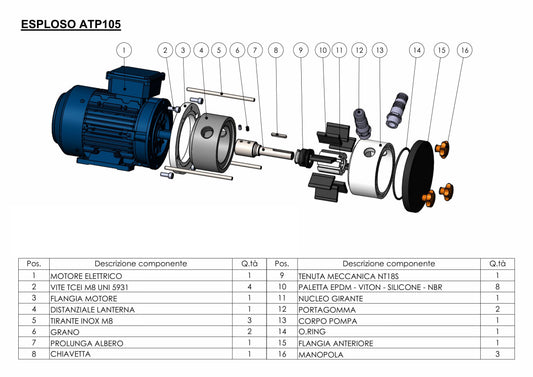 ESPLOSO ATP105

1 2 3 4 5 6 7 8 9 10 11 12 13 14 15 16

| Pos. | Descrizione componente | Q.tà | Pos. | Descrizione componente | Q.tà |
|---|---|---|---|---|---|
| 1 | MOTORE ELETTRICO | 1 | 9 | TENUTA MECCANICA NT18S | 1 |
| 2 | VITE TCEI M8 UNI 5931 | 4 | 10 | PALETTA EPDM - VITON - SILICONE - NBR | 8 |
| 3 | FLANGIA MOTORE | 1 | 11 | NUCLEO GIRANTE | 1 |
| 4 | DISTANZIALE LANTERNA | 1 | 12 | PORTAGOMMA | 2 |
| 5 | TIRANTE INOX M8 | 3 | 13 | CORPO POMPA | 1 |
| 6 | GRANO | 2 | 14 | O.RING | 1 |
| 7 | PROLUNGA ALBERO | 1 | 15 | FLANGIA ANTERIORE | 1 |
| 8 | CHIAVETTA | 1 | 16 | MANOPOLA | 3 |