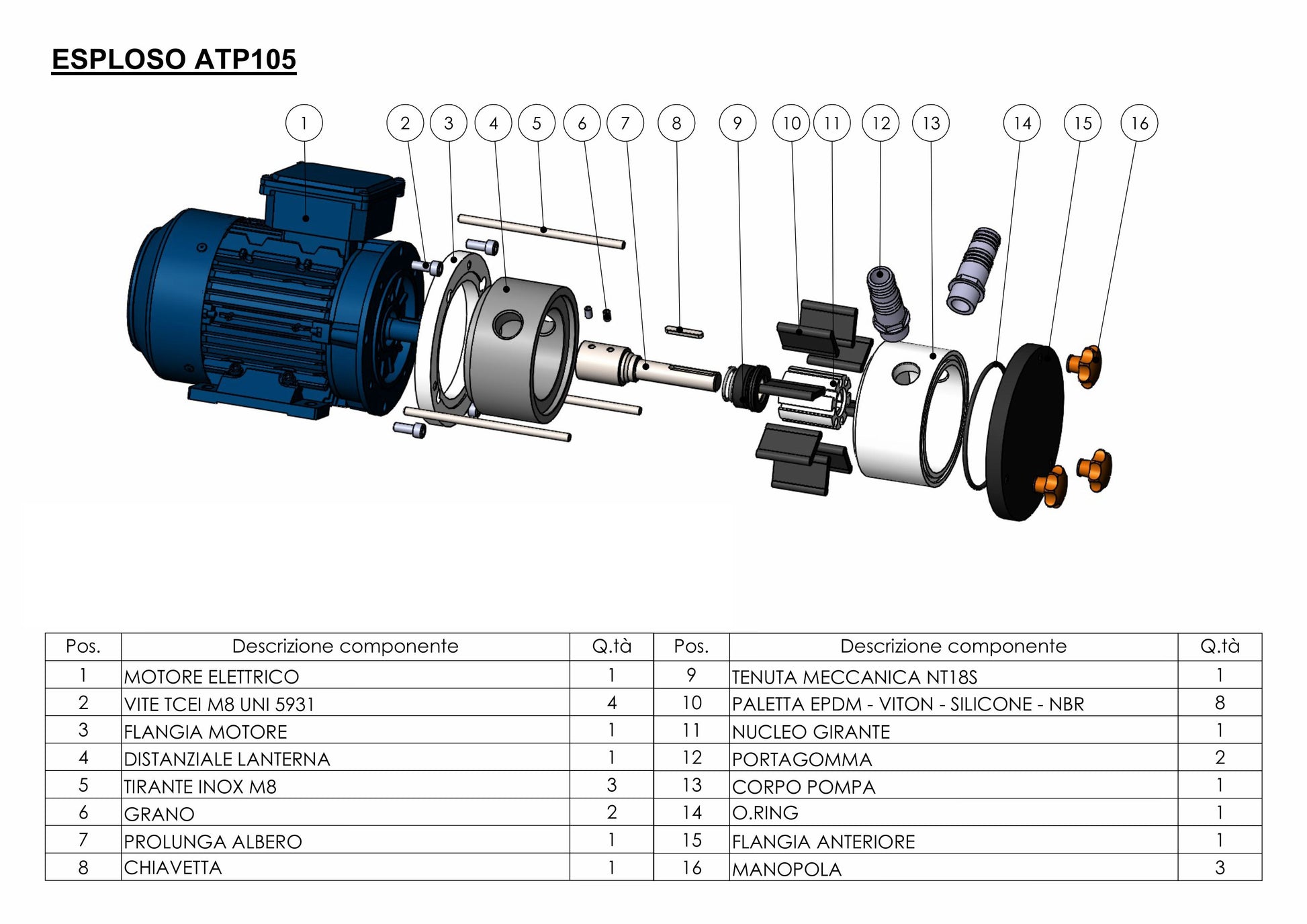 ESPLOSO ATP105

1 2 3 4 5 6 7 8 9 10 11 12 13 14 15 16

| Pos. | Descrizione componente | Q.tà | Pos. | Descrizione componente | Q.tà |
|---|---|---|---|---|---|
| 1 | MOTORE ELETTRICO | 1 | 9 | TENUTA MECCANICA NT18S | 1 |
| 2 | VITE TCEI M8 UNI 5931 | 4 | 10 | PALETTA EPDM - VITON - SILICONE - NBR | 8 |
| 3 | FLANGIA MOTORE | 1 | 11 | NUCLEO GIRANTE | 1 |
| 4 | DISTANZIALE LANTERNA | 1 | 12 | PORTAGOMMA | 2 |
| 5 | TIRANTE INOX M8 | 3 | 13 | CORPO POMPA | 1 |
| 6 | GRANO | 2 | 14 | O.RING | 1 |
| 7 | PROLUNGA ALBERO | 1 | 15 | FLANGIA ANTERIORE | 1 |
| 8 | CHIAVETTA | 1 | 16 | MANOPOLA | 3 |